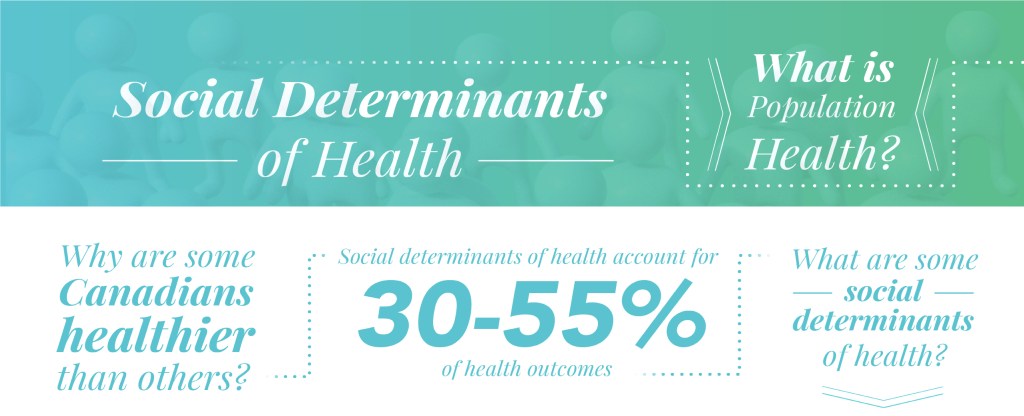 Social Determinants of Health

What is Population Health?

Why are some Canadians healthier than others?

Social determinants of health account for
30-55%
of health outcomes

What are some social determinants of health?