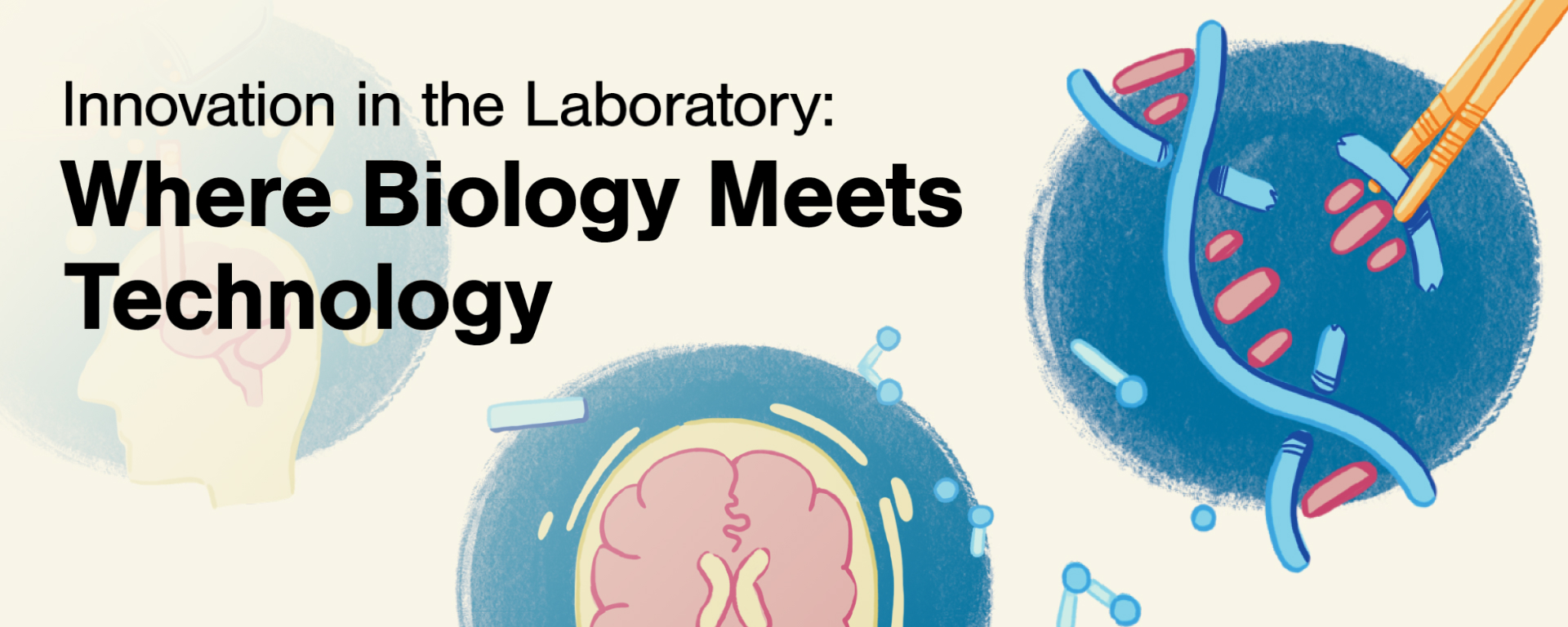 Innovation in the Laboratory:
Where Biology Meets Technology