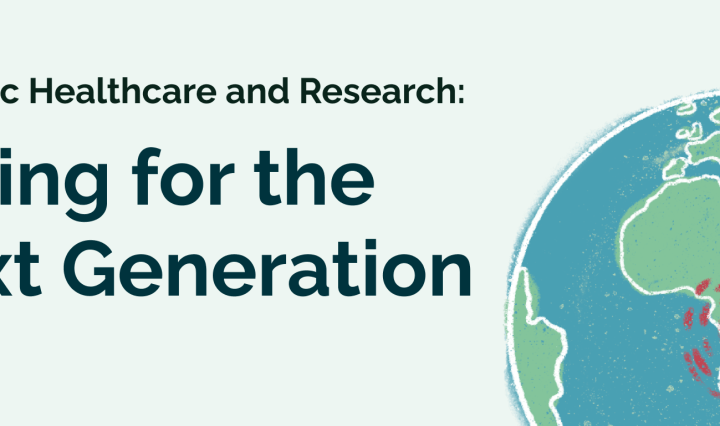 c Healthcare and Research:

ing for the
xt Generation