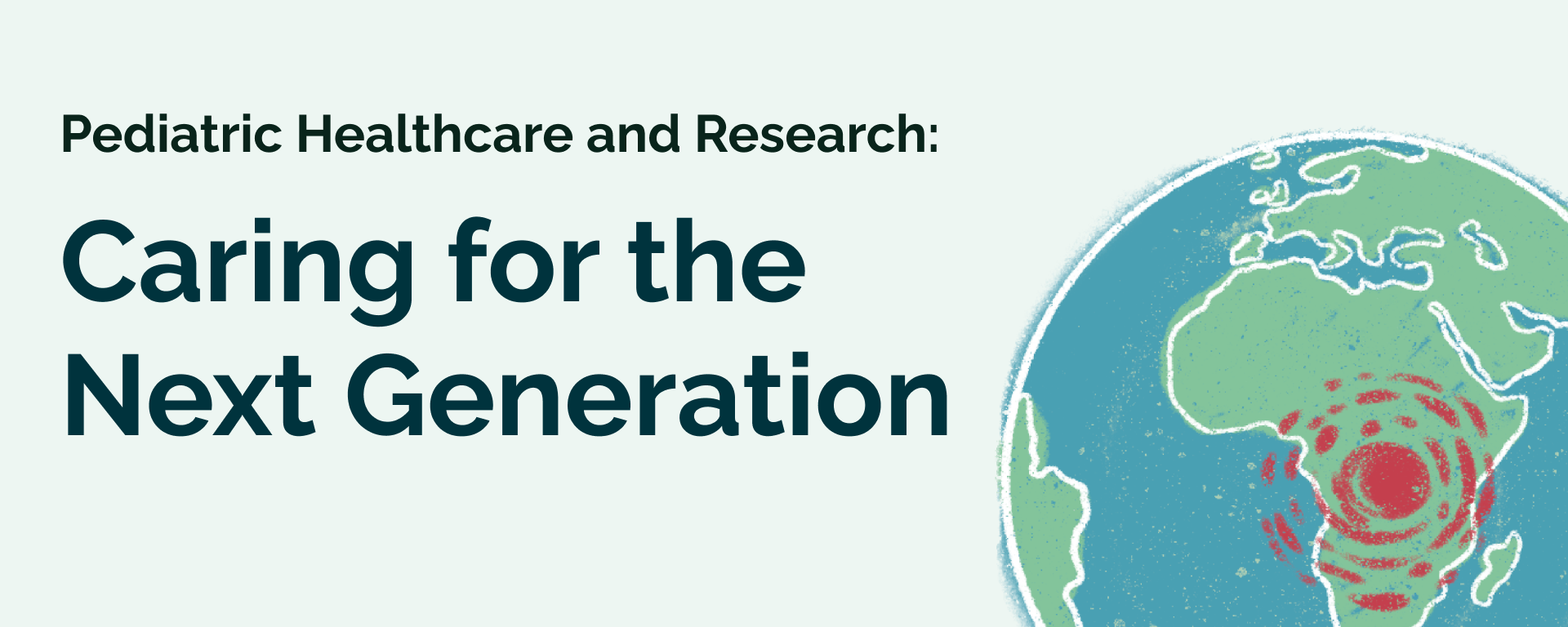 Pediatric Healthcare and Research:

Caring for the Next Generation