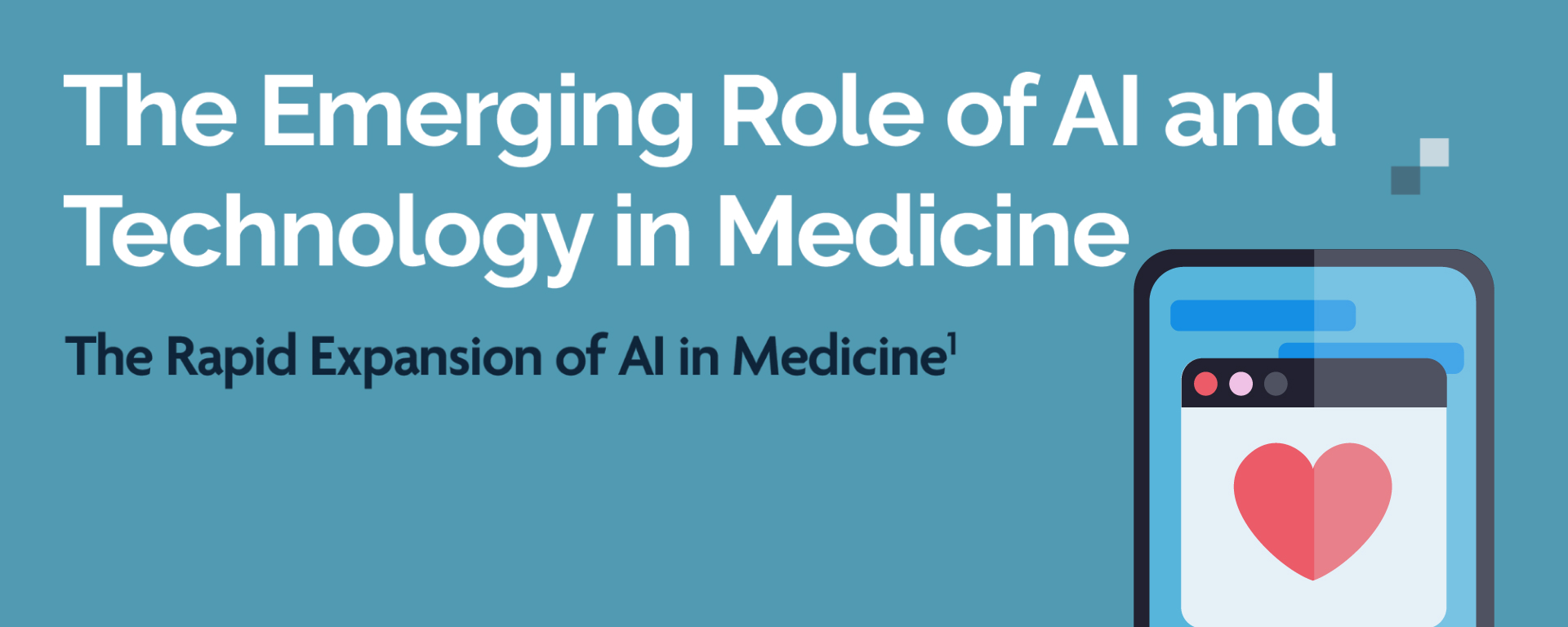 The Emerging Role of AI and Technology in Medicine

The Rapid Expansion of AI in Medicine$^1$